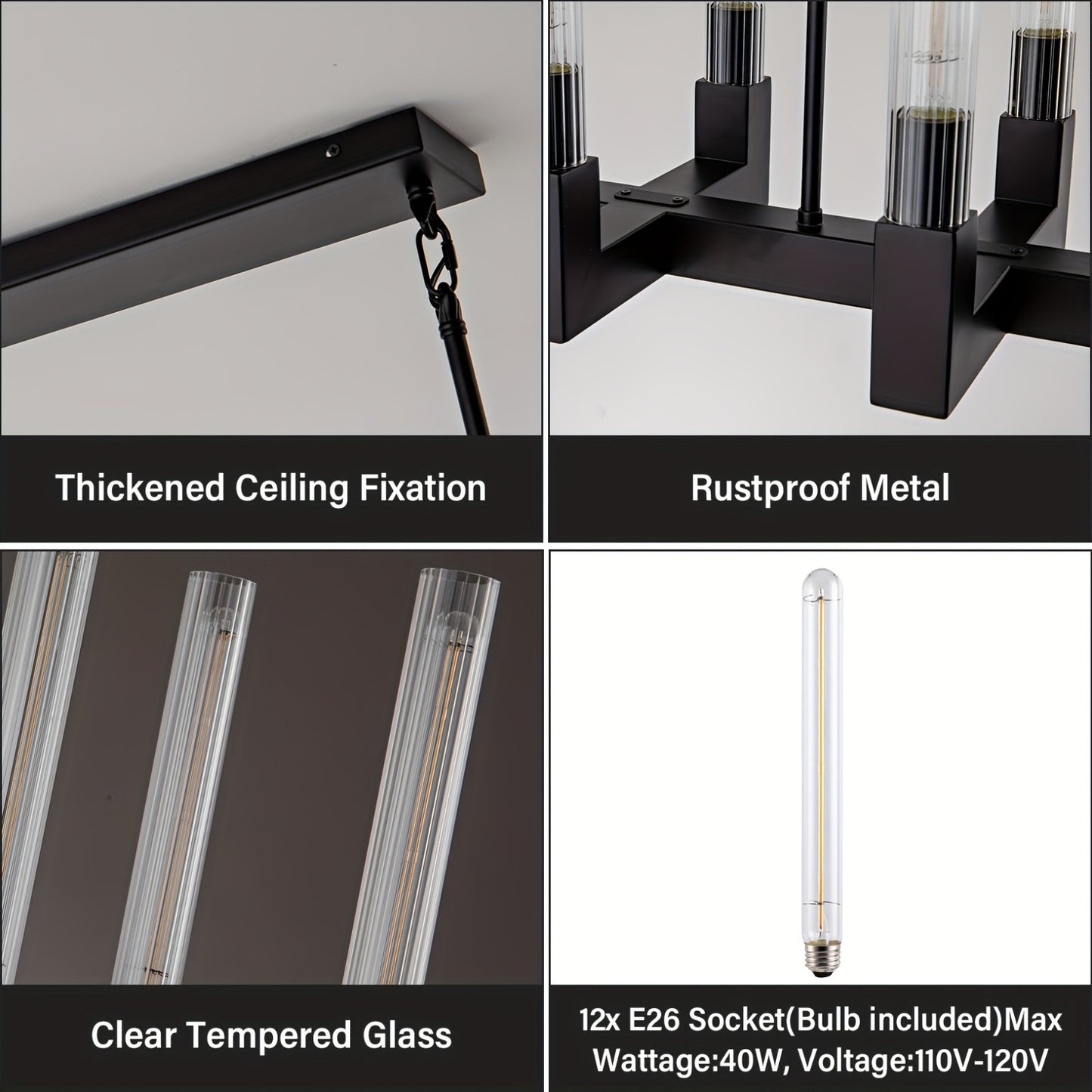 Thickened Ceiling Fixation

Rustproof Metal

Clear Tempered Glass

12x E26 Socket(Bulb included)Max Wattage:40W, Voltage:110V-120V